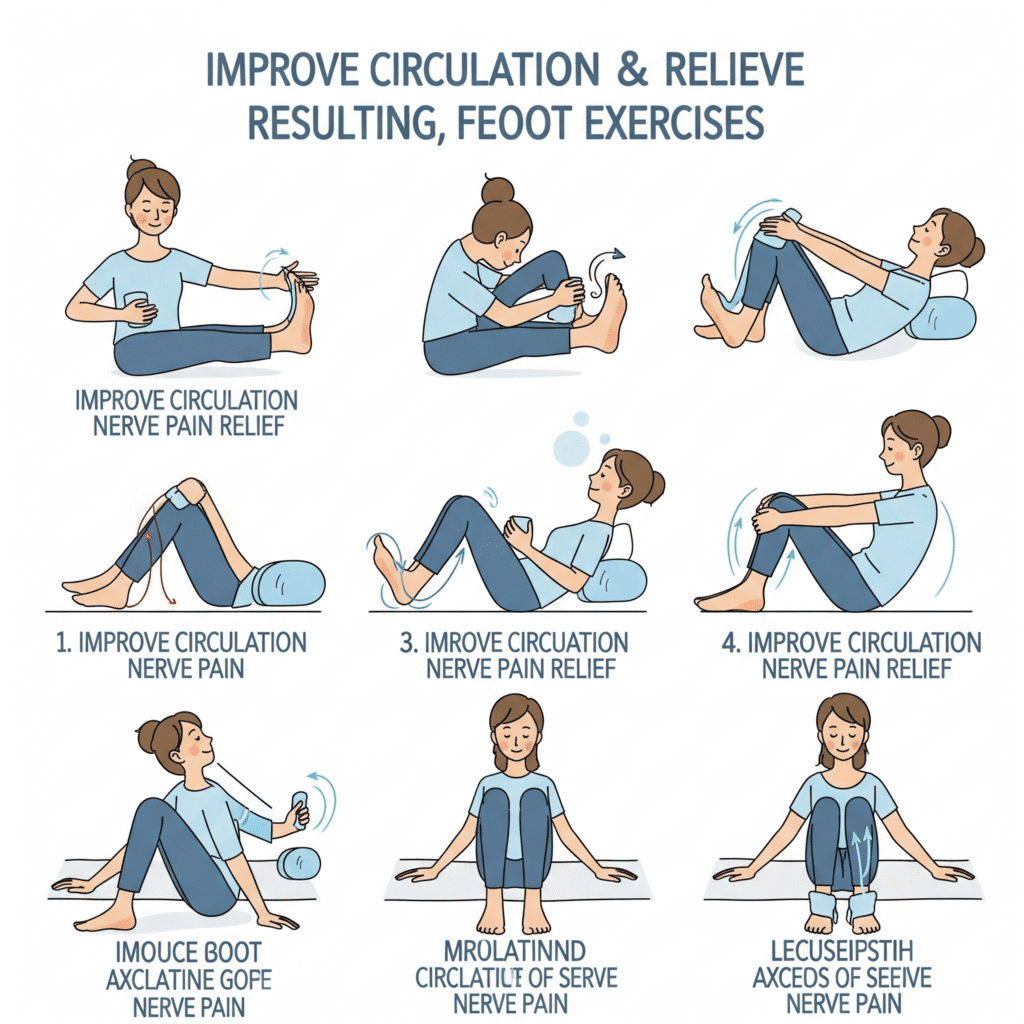 IMPROVE CIRCULATION & RELIEVE RESULTING, FEOOT EXERCISES

IMPROVE CIRCULATION NERVE PAIN RELIEF

1. IMPROVE CIRCULATION NERVE PAIN

3. IMROVE CIRCUATION NERVE PAIN RELIEF

4. IMPROVE CIRCULATION NERVE PAIN RELIEF

IMOUCE BOOT AXCLATINE GOPE NERVE PAIN

MROLATINND CIRCLATILE OF SERVE NERVE PAIN

LECUSEIPSTIH AXCEDS OF SEEIVE NERVE PAIN